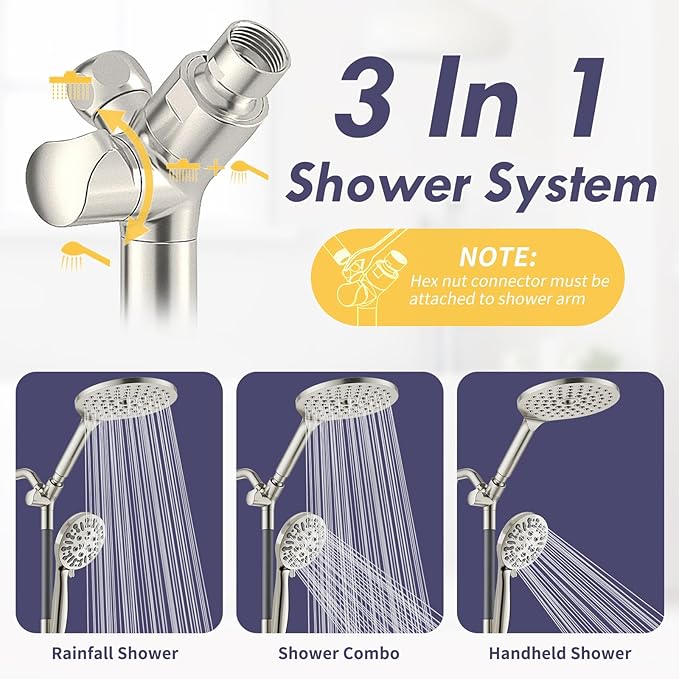 3 In 1
Shower System

NOTE:
Hex nut connector must be attached to shower arm

Rainfall Shower

Shower Combo

Handheld Shower