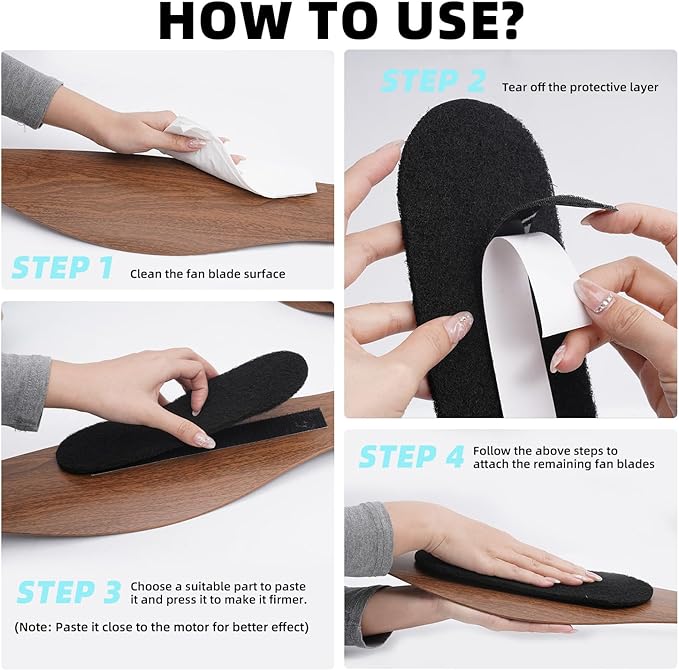 HOW TO USE?

STEP 1 Clean the fan blade surface

STEP 2 Tear off the protective layer

STEP 3 Choose a suitable part to paste it and press it to make it firmer.

(Note: Paste it close to the motor for better effect)

STEP 4 Follow the above steps to attach the remaining fan blades