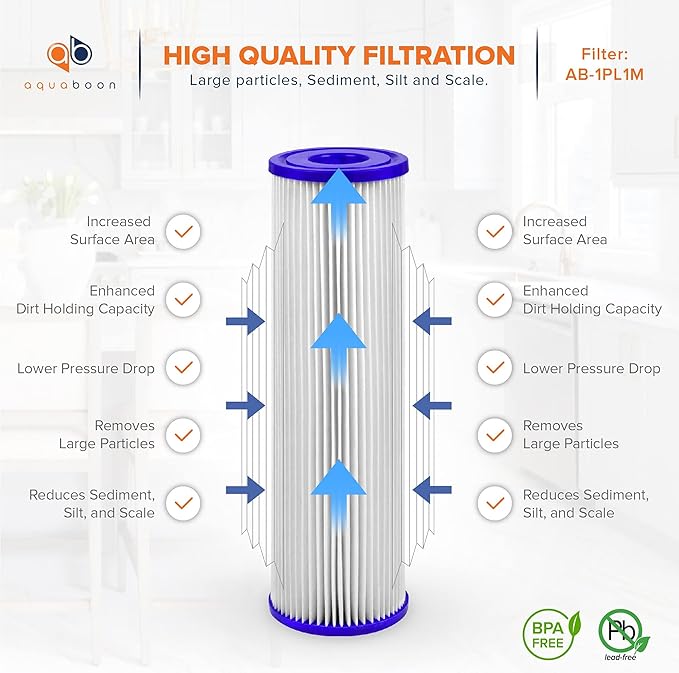 ab
aquaboon

HIGH QUALITY FILTRATION
Large particles, Sediment, Silt and Scale.

Filter:
AB-1PL1M

Increased Surface Area

Enhanced Dirt Holding Capacity

Lower Pressure Drop

Removes Large Particles

Reduces Sediment, Silt, and Scale

Increased Surface Area

Enhanced Dirt Holding Capacity

Lower Pressure Drop

Removes Large Particles

Reduces Sediment, Silt, and Scale

BPA FREE

Pb
lead-free