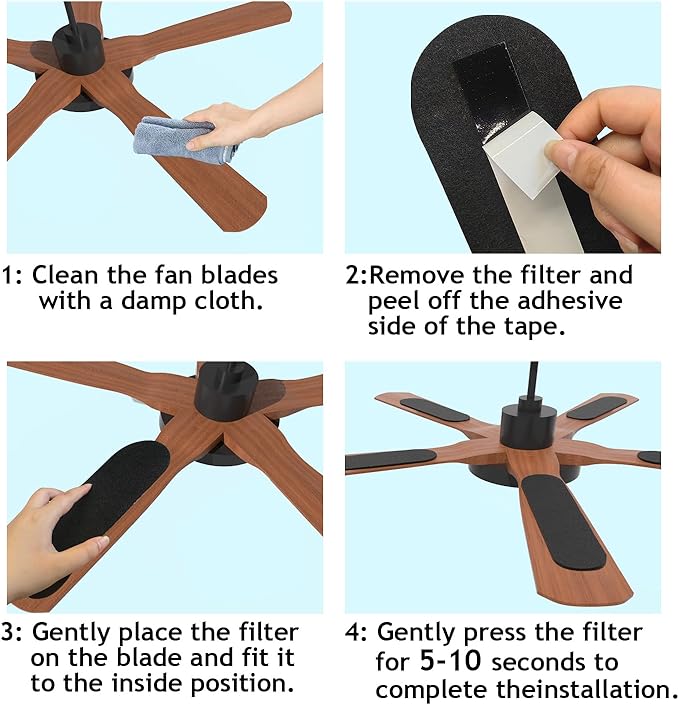 1: Clean the fan blades with a damp cloth.

2:Remove the filter and peel off the adhesive side of the tape.

3: Gently place the filter on the blade and fit it to the inside position.

4: Gently press the filter for 5-10 seconds to complete theinstallation.