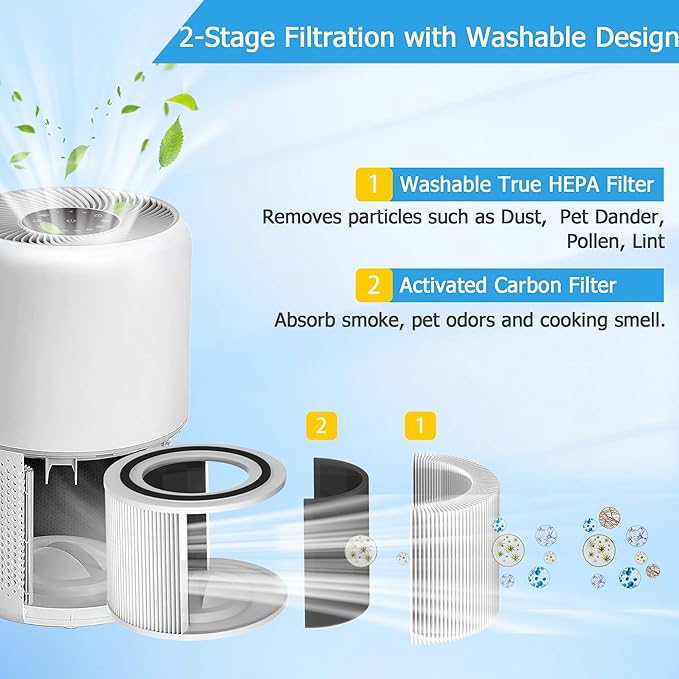 2-Stage Filtration with Washable Design

1 Washable True HEPA Filter

Removes particles such as Dust, Pet Dander, Pollen, Lint

2 Activated Carbon Filter

Absorb smoke, pet odors and cooking smell.

2

1