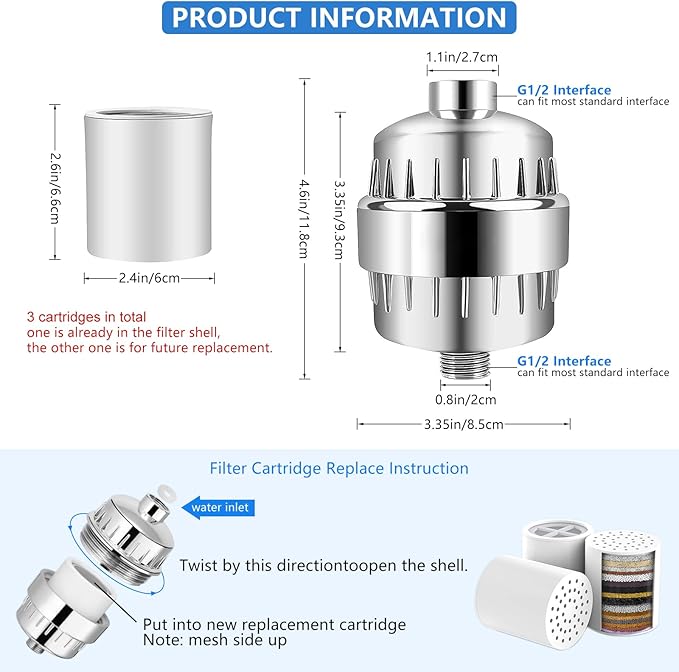 PRODUCT INFORMATION

2.6in/6.6cm

2.4in/6cm

3 cartridges in total
one is already in the filter shell,
the other one is for future replacement.

4.6in/11.8cm

3.35in/9.3cm

1.1in/2.7cm

G1/2 Interface
can fit most standard interface

G1/2 Interface
can fit most standard interface

0.8in/2cm

3.35in/8.5cm

Filter Cartridge Replace Instruction

water inlet

Twist by this directiontoopen the shell.

Put into new replacement cartridge
Note: mesh side up