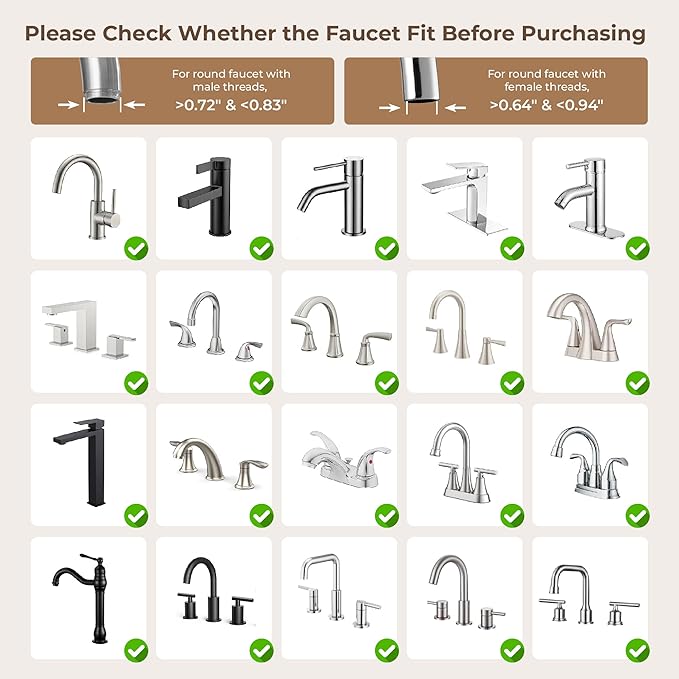 Please Check Whether the Faucet Fit Before Purchasing

For round faucet with male threads, >0.72" & <0.83"

For round faucet with female threads, >0.64" & <0.94"