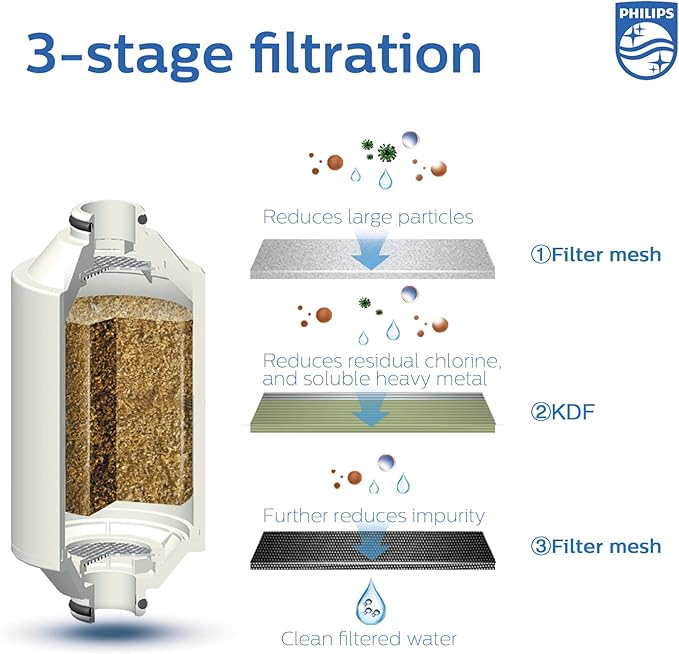 3-stage filtration

PHILIPS

Reduces large particles

①Filter mesh

Reduces residual chlorine, and soluble heavy metal

②KDF

Further reduces impurity

③Filter mesh

Clean filtered water