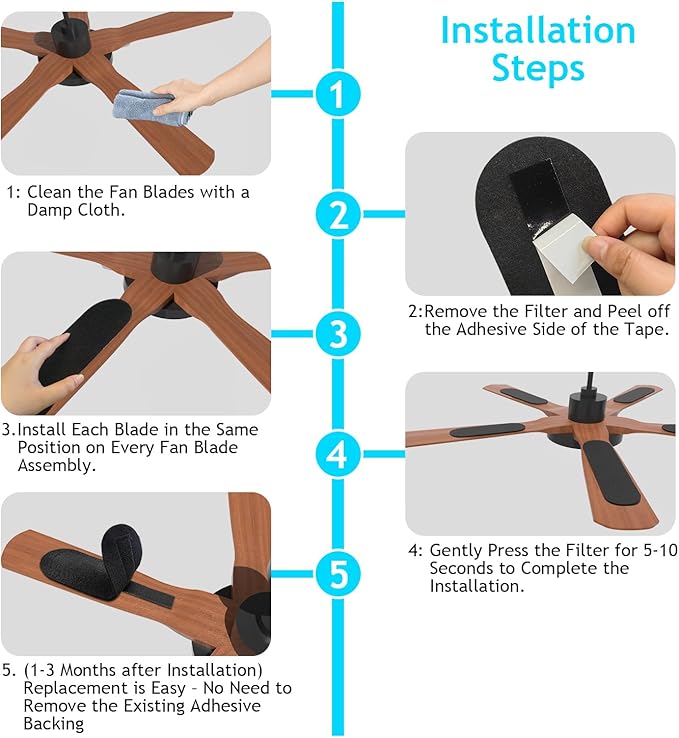 Installation Steps

1

1: Clean the Fan Blades with a Damp Cloth.

2

2:Remove the Filter and Peel off the Adhesive Side of the Tape.

3

3.Install Each Blade in the Same Position on Every Fan Blade Assembly.

4

4: Gently Press the Filter for 5-10 Seconds to Complete the Installation.

5

5. (1-3 Months after Installation) Replacement is Easy - No Need to Remove the Existing Adhesive Backing