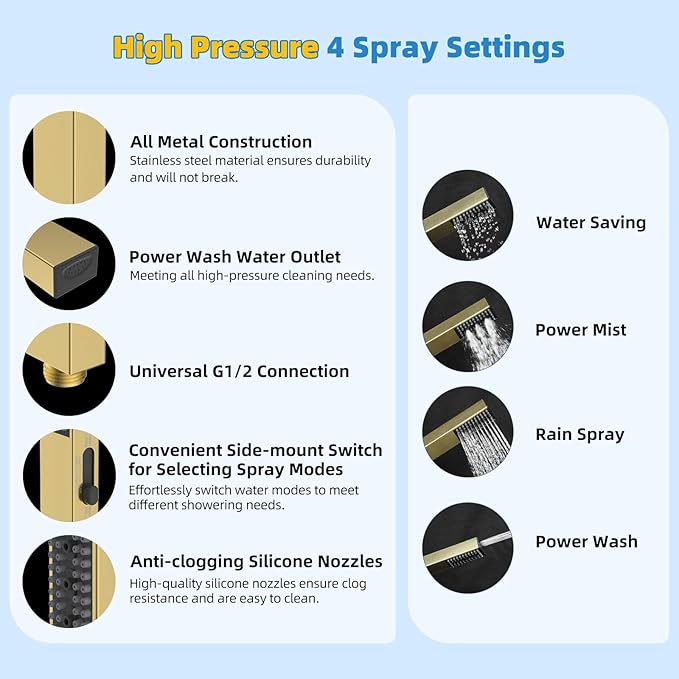 High Pressure 4 Spray Settings

All Metal Construction
Stainless steel material ensures durability and will not break.

Power Wash Water Outlet
Meeting all high-pressure cleaning needs.

Universal G1/2 Connection

Convenient Side-mount Switch for Selecting Spray Modes
Effortlessly switch water modes to meet different showering needs.

Anti-clogging Silicone Nozzles
High-quality silicone nozzles ensure clog resistance and are easy to clean.

Water Saving

Power Mist

Rain Spray

Power Wash