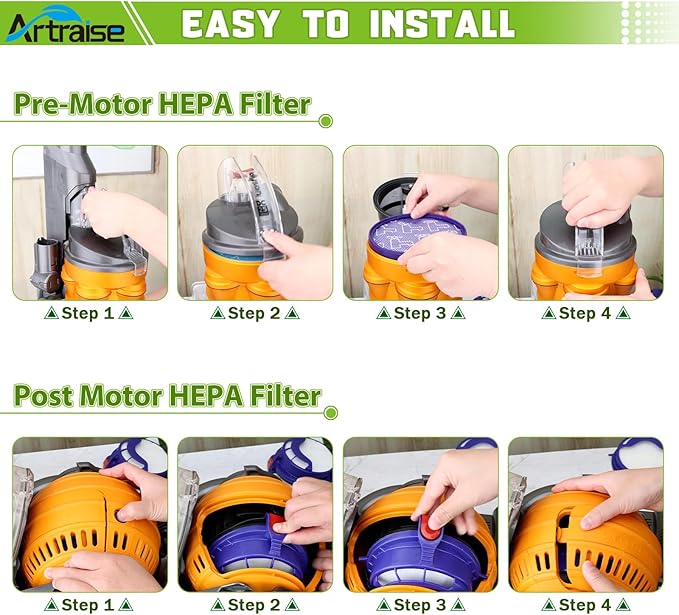 Artraise

EASY TO INSTALL

Pre-Motor HEPA Filter

▲Step 1▲

▲Step 2▲

▲Step 3▲

▲Step 4▲

Post Motor HEPA Filter

▲Step 1▲

▲Step 2▲

▲Step 3▲

▲Step 4▲