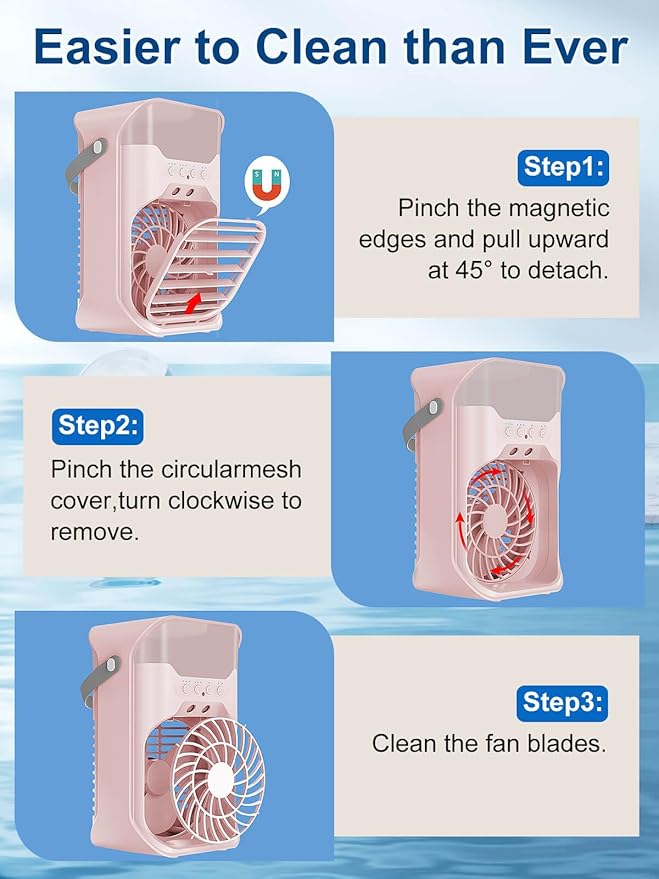 Easier to Clean than Ever

S N

Step1:
Pinch the magnetic edges and pull upward at 45° to detach.

Step2:
Pinch the circularmesh cover,turn clockwise to remove.

Step3:
Clean the fan blades.