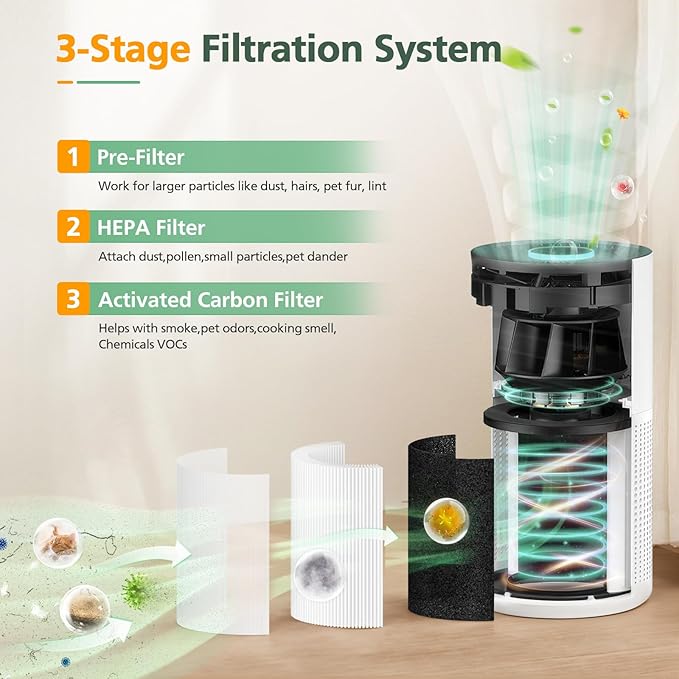 3-Stage Filtration System

1 Pre-Filter

Work for larger particles like dust, hairs, pet fur, lint

2 HEPA Filter

Attach dust,pollen,small particles,pet dander

3 Activated Carbon Filter

Helps with smoke,pet odors,cooking smell, Chemicals VOCs