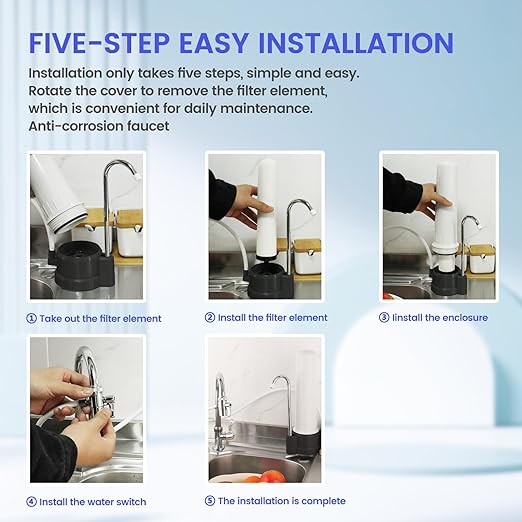 FIVE-STEP EASY INSTALLATION

Installation only takes five steps, simple and easy. Rotate the cover to remove the filter element, which is convenient for daily maintenance. Anti-corrosion faucet

① Take out the filter element

② Install the filter element

③ Iinstall the enclosure

④ Install the water switch

⑤ The installation is complete