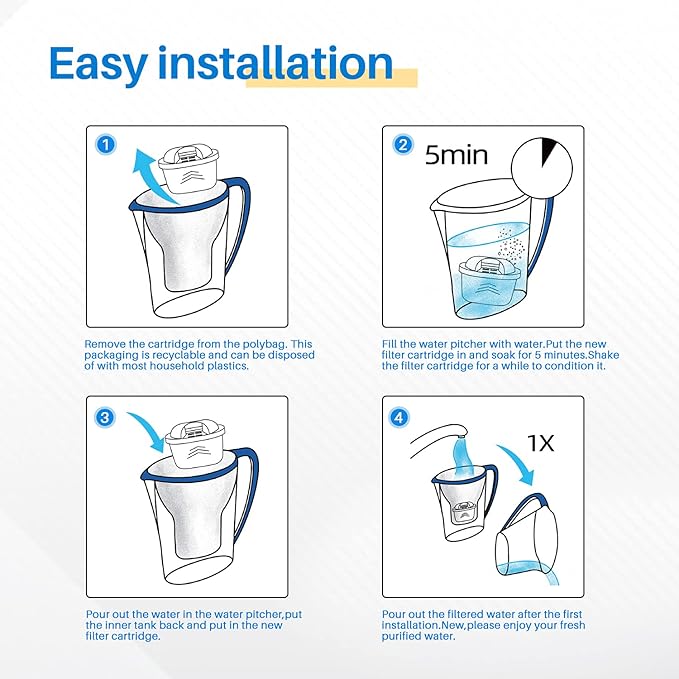 Easy installation

1

Remove the cartridge from the polybag. This packaging is recyclable and can be disposed of with most household plastics.

2

5min

Fill the water pitcher with water.Put the new filter cartridge in and soak for 5 minutes.Shake the filter cartridge for a while to condition it.

3

Pour out the water in the water pitcher,put the inner tank back and put in the new filter cartridge.

4

1X

Pour out the filtered water after the first installation.New,please enjoy your fresh purified water.