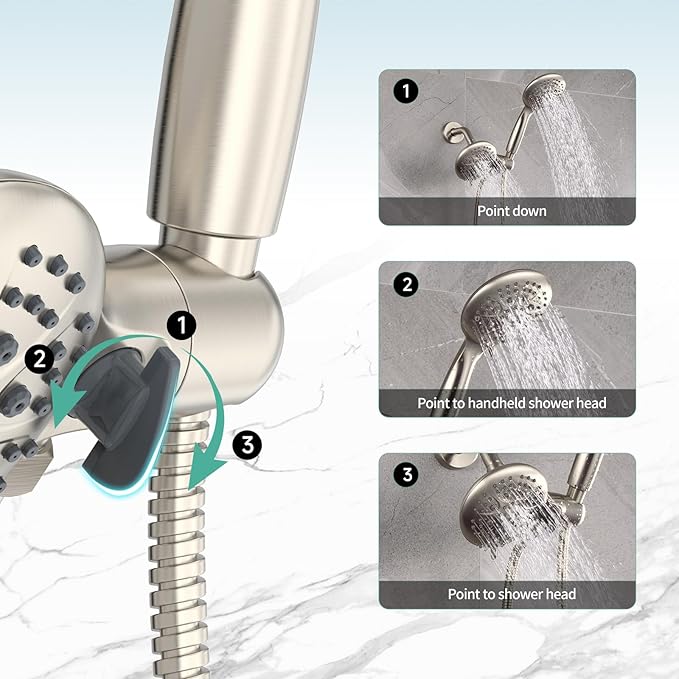 1

2

3

1
Point down

2
Point to handheld shower head

3
Point to shower head