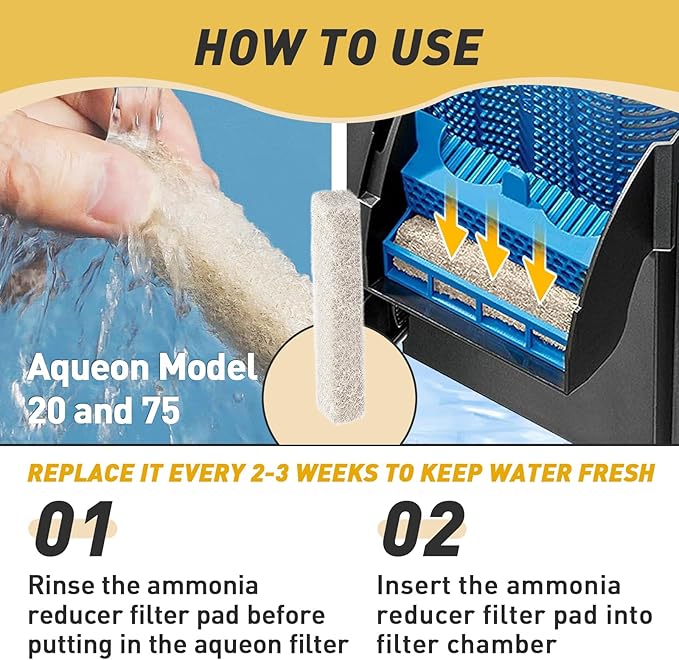 HOW TO USE

Aqueon Model 20 and 75

REPLACE IT EVERY 2-3 WEEKS TO KEEP WATER FRESH

01

Rinse the ammonia reducer filter pad before putting in the aqueon filter

02

Insert the ammonia reducer filter pad into filter chamber