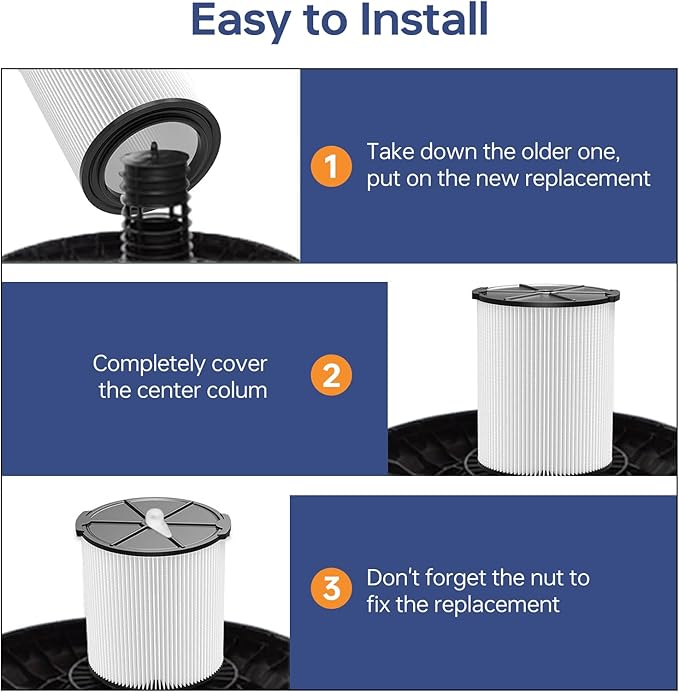 Easy to Install

1 Take down the older one, put on the new replacement

Completely cover the center colum 2

3 Don't forget the nut to fix the replacement