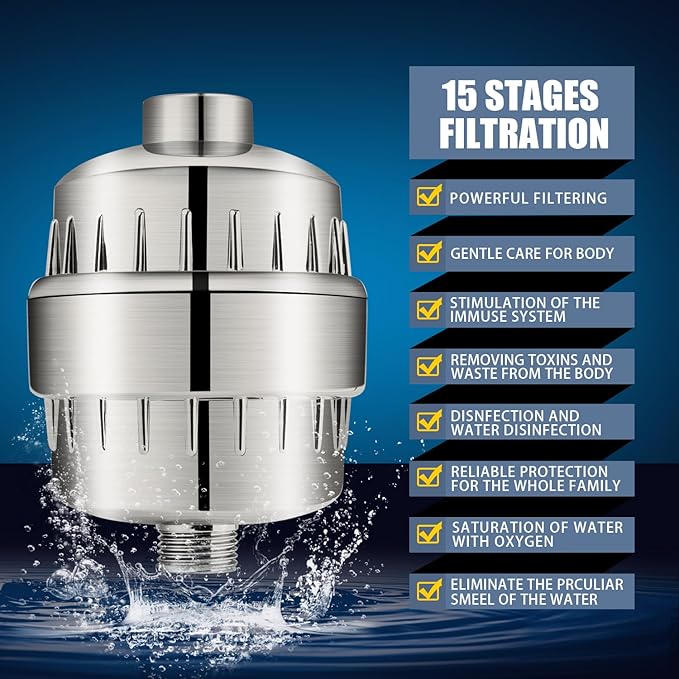 15 STAGES FILTRATION

POWERFUL FILTERING

GENTLE CARE FOR BODY

STIMULATION OF THE IMMUSE SYSTEM

REMOVING TOXINS AND WASTE FROM THE BODY

DISNFECTION AND WATER DISINFECTION

RELIABLE PROTECTION FOR THE WHOLE FAMILY

SATURATION OF WATER WITH OXYGEN

ELIMINATE THE PRCULIAR SMEEL OF THE WATER