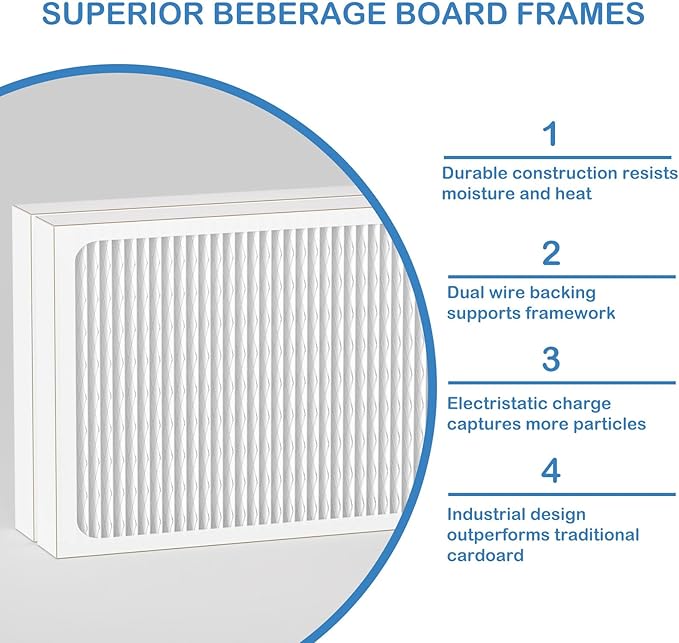 SUPERIOR BEBERAGE BOARD FRAMES

1

Durable construction resists moisture and heat

2

Dual wire backing supports framework

3

Electristatic charge captures more particles

4

Industrial design outperforms traditional cardoard