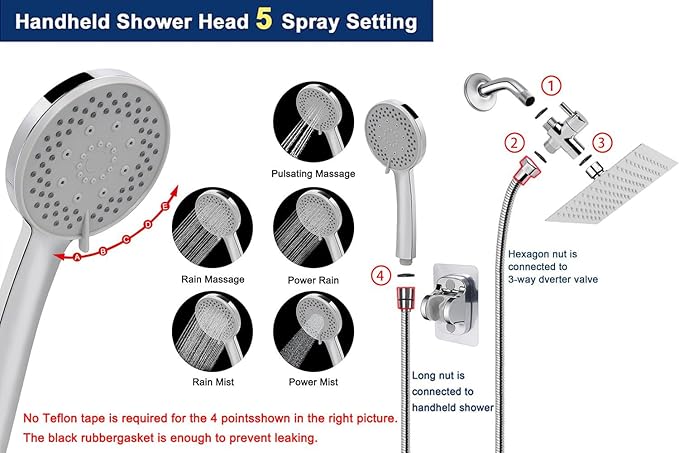 Handheld Shower Head 5 Spray Setting

A B C D E

Pulsating Massage

Rain Massage

Power Rain

Rain Mist

Power Mist

1

2

3

4

Hexagon nut is connected to 3-way dverter valve

Long nut is connected to handheld shower

No Teflon tape is required for the 4 pointsshown in the right picture.

The black rubbergasket is enough to prevent leaking.