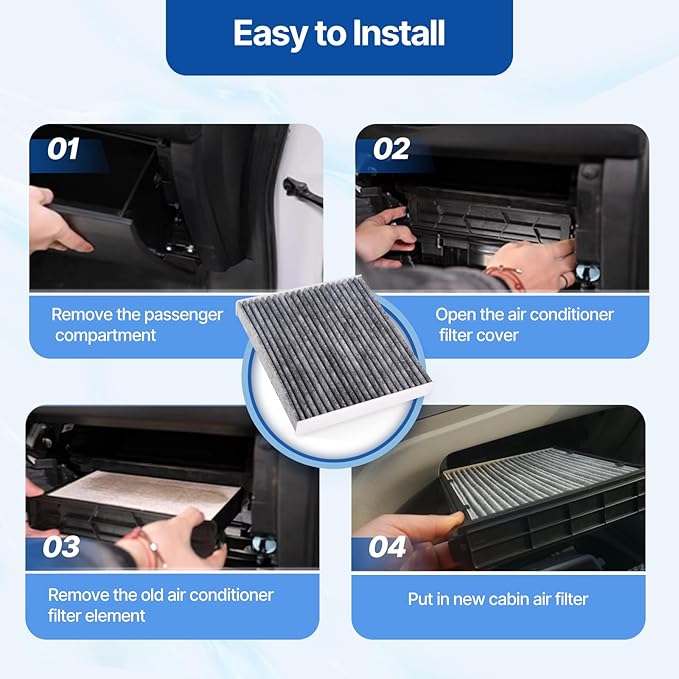 Easy to Install

01

Remove the passenger compartment

02

Open the air conditioner filter cover

03

Remove the old air conditioner filter element

04

Put in new cabin air filter