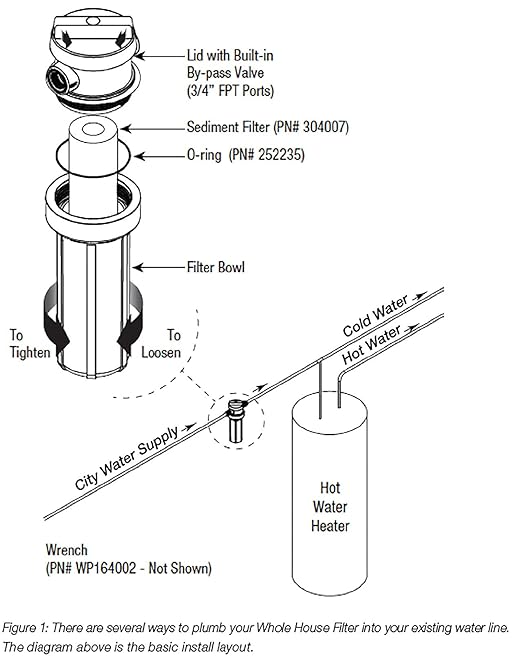 Lid with Built-in By-pass Valve (3/4" FPT Ports)

Sediment Filter (PN# 304007)

O-ring (PN# 252235)

Filter Bowl

To Tighten

To Loosen

Cold Water

Hot Water

City Water Supply

Hot Water Heater

Wrench (PN# WP164002 - Not Shown)

Figure 1: There are several ways to plumb your Whole House Filter into your existing water line. The diagram above is the basic install layout.