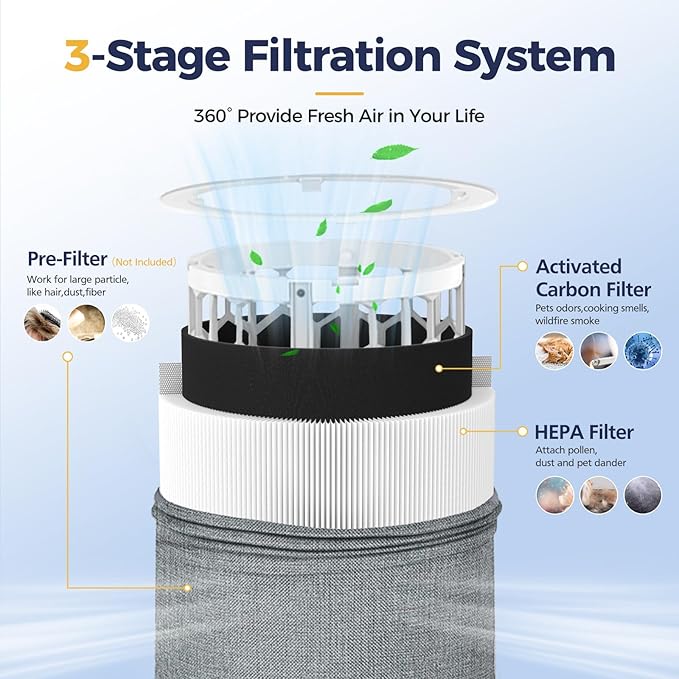 3-Stage Filtration System

360° Provide Fresh Air in Your Life

Pre-Filter (Not Included)
Work for large particle, like hair,dust,fiber

Activated Carbon Filter
Pets odors,cooking smells, wildfire smoke

HEPA Filter
Attach pollen, dust and pet dander