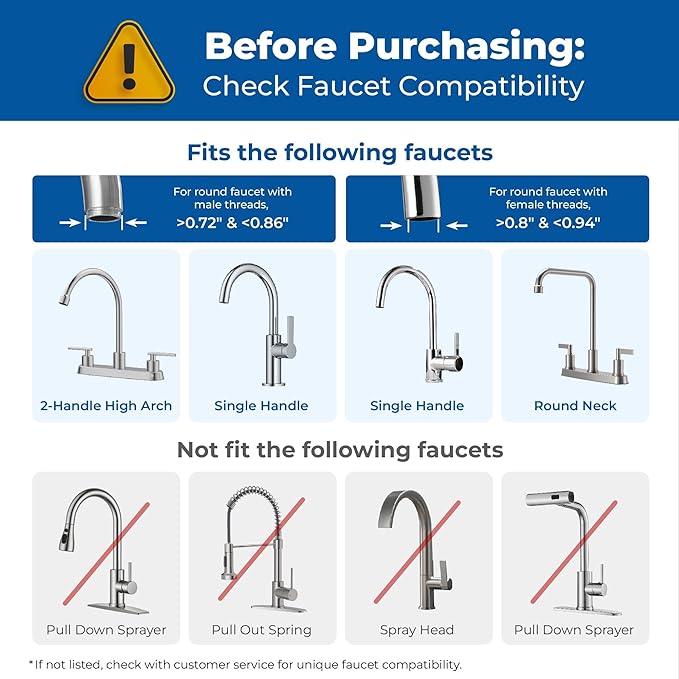 Before Purchasing:
Check Faucet Compatibility

Fits the following faucets

For round faucet with male threads, >0.72" & <0.86"

For round faucet with female threads, >0.8" & <0.94"

2-Handle High Arch

Single Handle

Single Handle

Round Neck

Not fit the following faucets

Pull Down Sprayer

Pull Out Spring

Spray Head

Pull Down Sprayer

*If not listed, check with customer service for unique faucet compatibility.