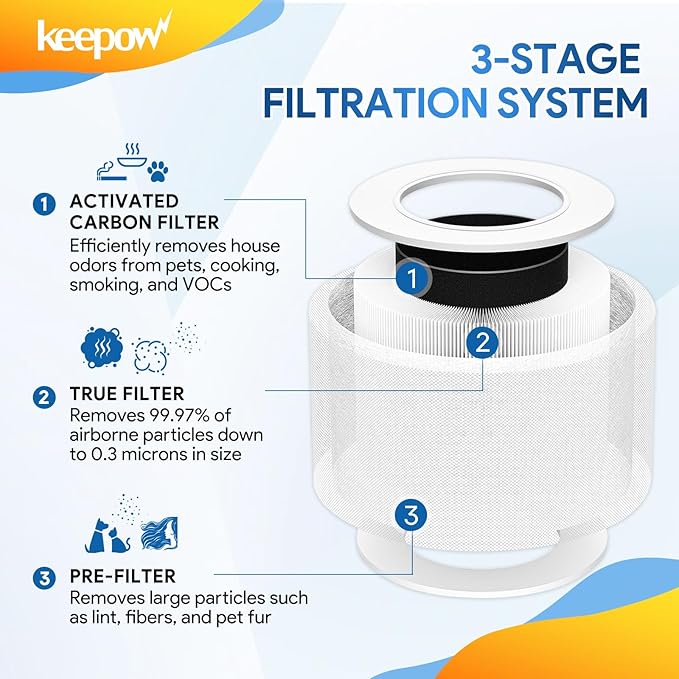 keepow

3-STAGE FILTRATION SYSTEM

1 ACTIVATED CARBON FILTER
Efficiently removes house odors from pets, cooking, smoking, and VOCs

2 TRUE FILTER
Removes 99.97% of airborne particles down to 0.3 microns in size

3 PRE-FILTER
Removes large particles such as lint, fibers, and pet fur

1

2

3