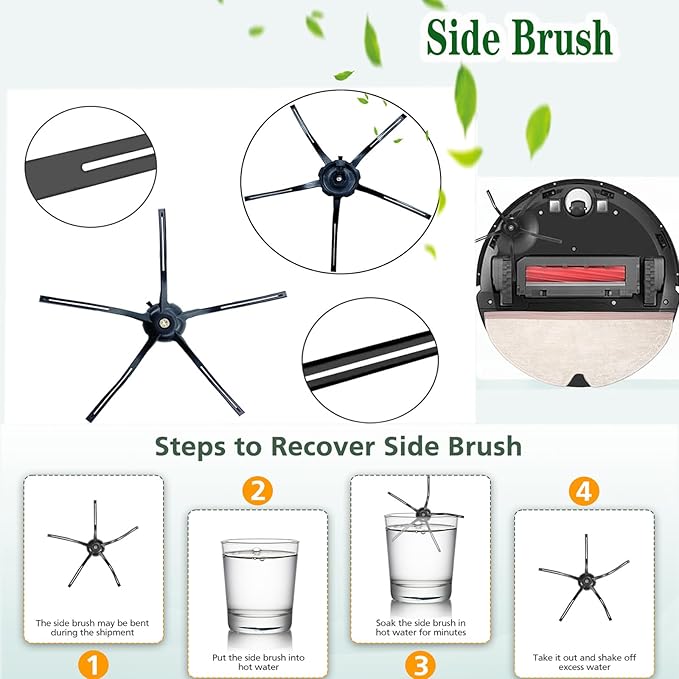 Side Brush

Steps to Recover Side Brush

The side brush may be bent during the shipment

1

2

Put the side brush into hot water

Soak the side brush in hot water for minutes

3

4

Take it out and shake off excess water