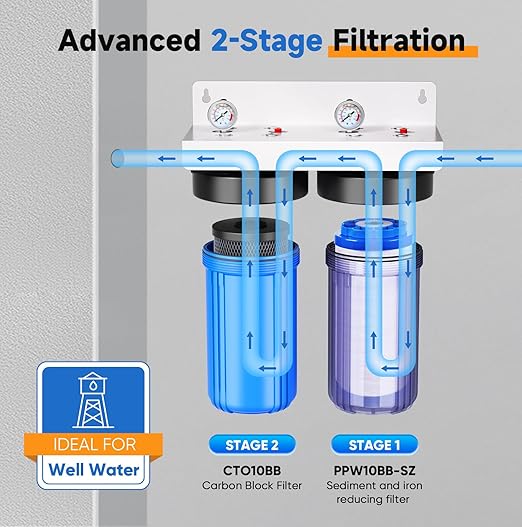 Advanced 2-Stage Filtration

IDEAL FOR
Well Water

STAGE 2
CTO10BB
Carbon Block Filter

STAGE 1
PPW10BB-SZ
Sediment and iron reducing filter