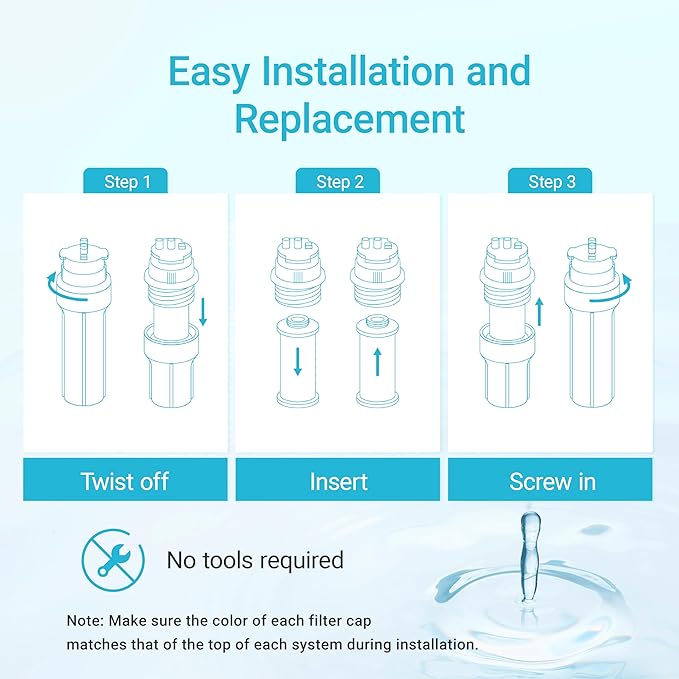 Easy Installation and Replacement

Step 1

Twist off

Step 2

Insert

Step 3

Screw in

No tools required

Note: Make sure the color of each filter cap matches that of the top of each system during installation.