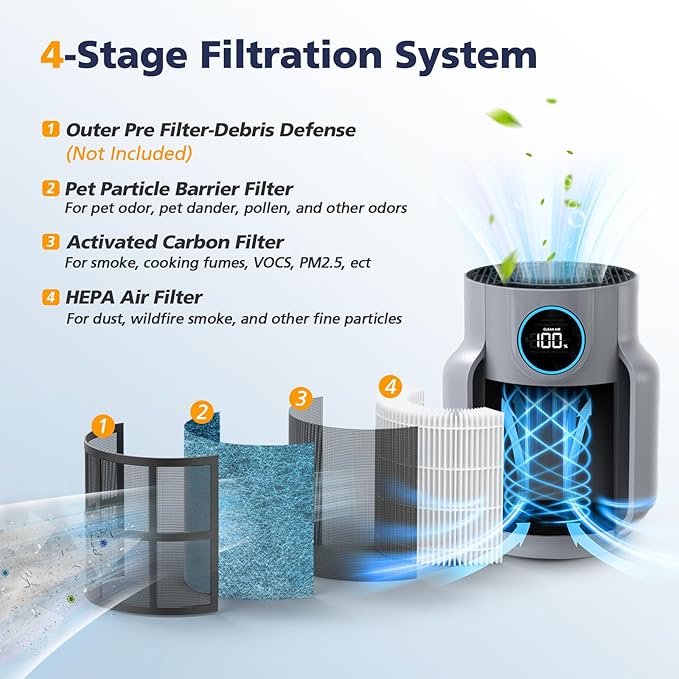 4-Stage Filtration System

1 Outer Pre Filter-Debris Defense
(Not Included)

2 Pet Particle Barrier Filter
For pet odor, pet dander, pollen, and other odors

3 Activated Carbon Filter
For smoke, cooking fumes, VOCS, PM2.5, ect

4 HEPA Air Filter
For dust, wildfire smoke, and other fine particles

CLEAN AIR
100%

1
2
3
4