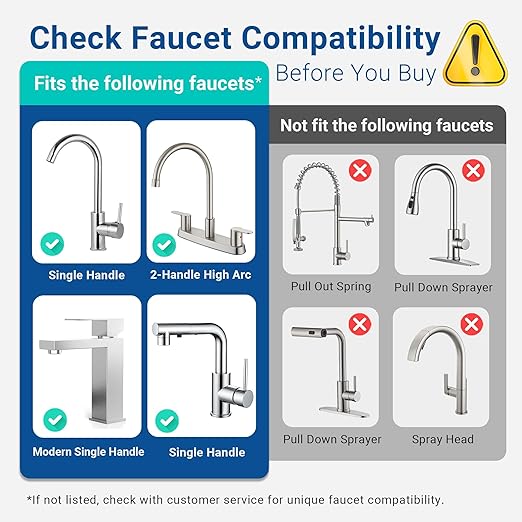 Check Faucet Compatibility

Before You Buy

Fits the following faucets*

Single Handle

2-Handle High Arc

Modern Single Handle

Single Handle

Not fit the following faucets

Pull Out Spring

Pull Down Sprayer

Pull Down Sprayer

Spray Head

*If not listed, check with customer service for unique faucet compatibility.