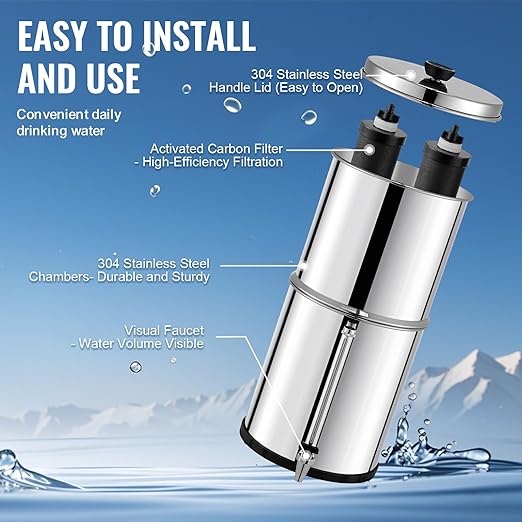 EASY TO INSTALL AND USE

Convenient daily drinking water

304 Stainless Steel Handle Lid (Easy to Open)

Activated Carbon Filter - High-Efficiency Filtration

304 Stainless Steel Chambers- Durable and Sturdy

Visual Faucet - Water Volume Visible