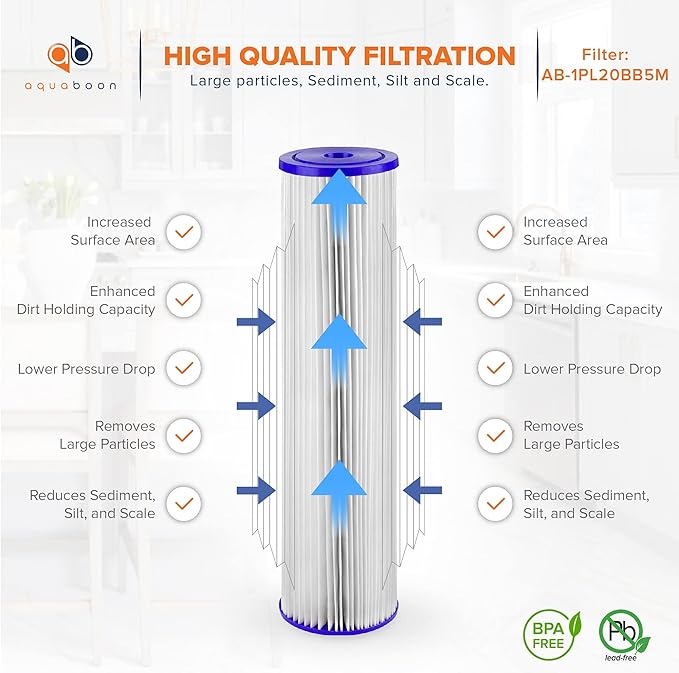 ab
aquaboon

HIGH QUALITY FILTRATION
Large particles, Sediment, Silt and Scale.

Filter:
AB-1PL20BB5M

Increased Surface Area

Enhanced Dirt Holding Capacity

Lower Pressure Drop

Removes Large Particles

Reduces Sediment, Silt, and Scale

Increased Surface Area

Enhanced Dirt Holding Capacity

Lower Pressure Drop

Removes Large Particles

Reduces Sediment, Silt, and Scale

BPA FREE

Pb
lead-free