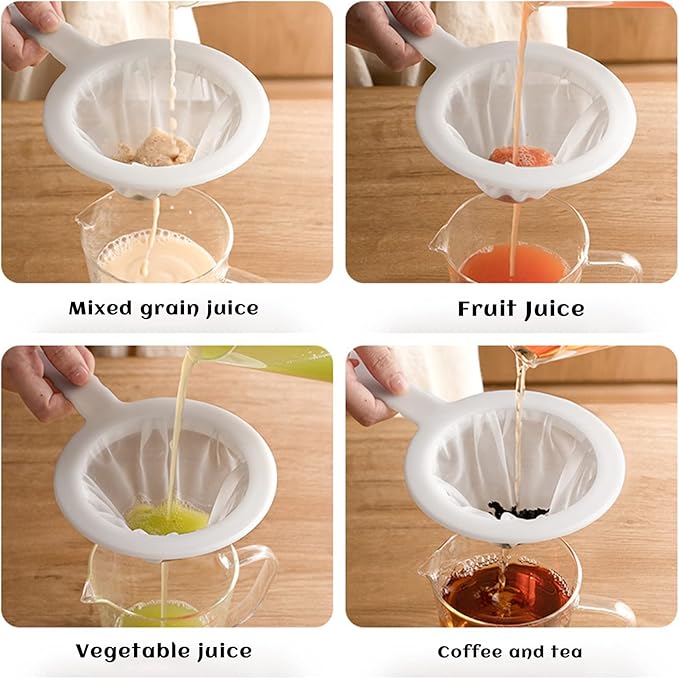 Mixed grain juice

Fruit Juice

Vegetable juice

Coffee and tea