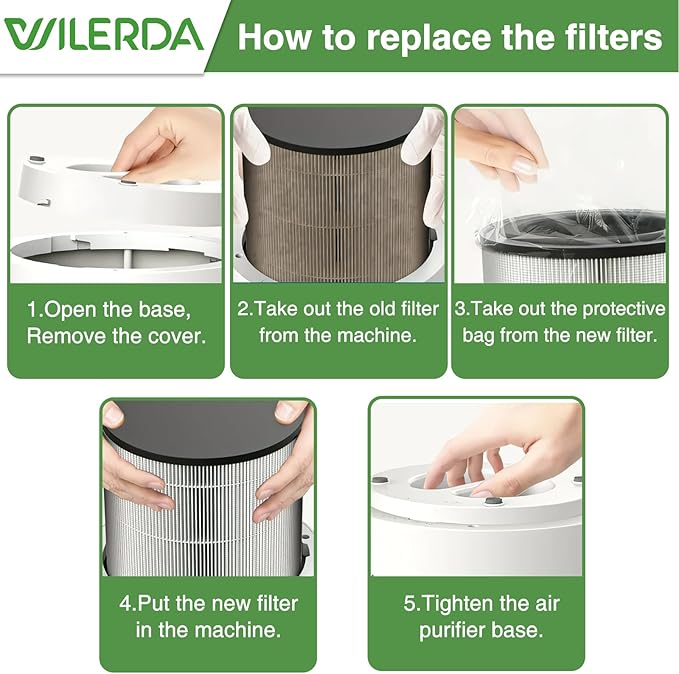 WILERDA

How to replace the filters

1.Open the base, Remove the cover.

2.Take out the old filter from the machine.

3.Take out the protective bag from the new filter.

4.Put the new filter in the machine.

5.Tighten the air purifier base.