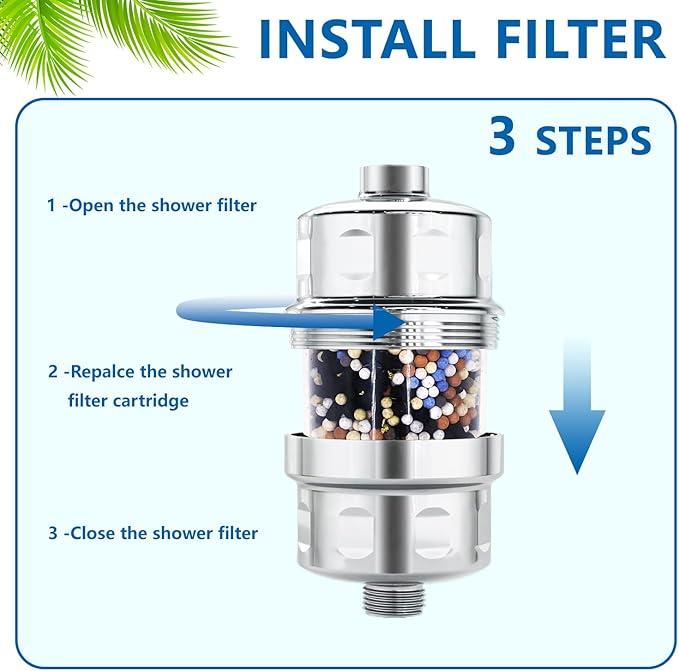 INSTALL FILTER

3 STEPS

1 -Open the shower filter

2 -Repalce the shower filter cartridge

3 -Close the shower filter