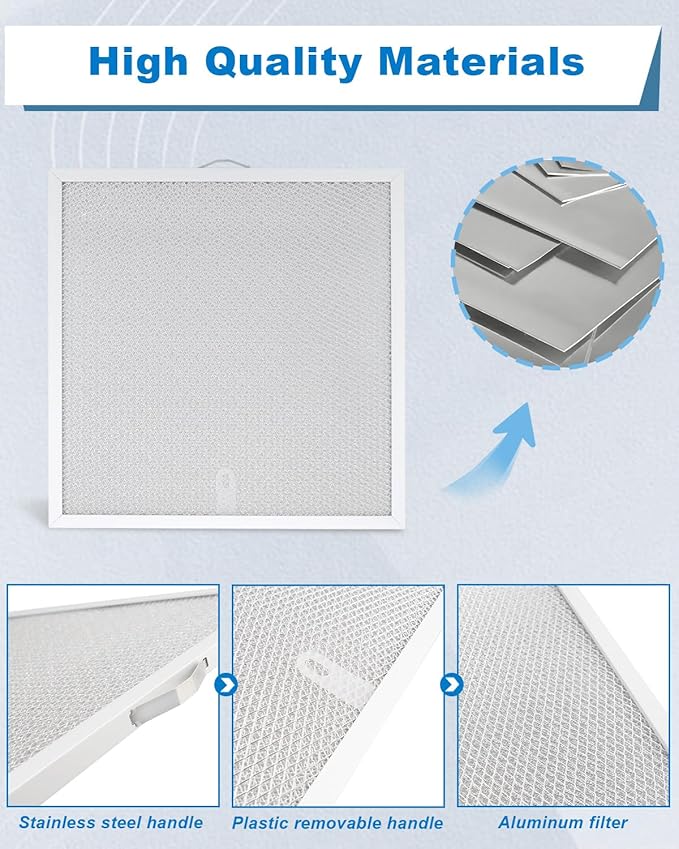 High Quality Materials

Stainless steel handle

Plastic removable handle

Aluminum filter