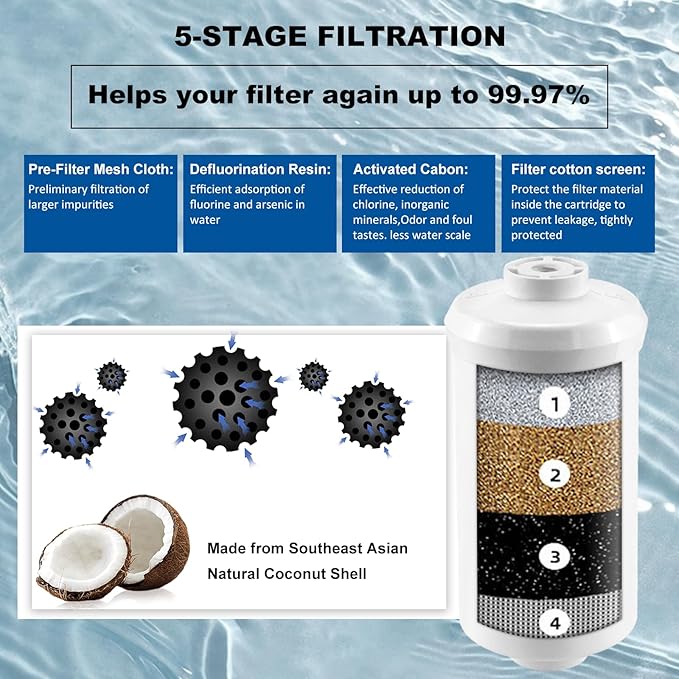 5-STAGE FILTRATION

Helps your filter again up to 99.97%

Pre-Filter Mesh Cloth:
Preliminary filtration of larger impurities

Defluorination Resin:
Efficient adsorption of fluorine and arsenic in water

Activated Cabon:
Effective reduction of chlorine, inorganic minerals,Odor and foul tastes. less water scale

Filter cotton screen:
Protect the filter material inside the cartridge to prevent leakage, tightly protected

Made from Southeast Asian Natural Coconut Shell

1

2

3

4