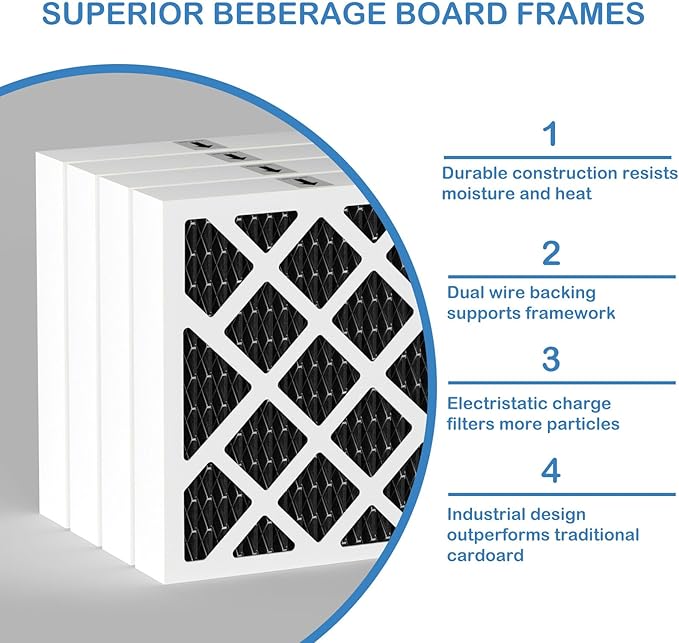 SUPERIOR BEBERAGE BOARD FRAMES

1

Durable construction resists moisture and heat

2

Dual wire backing supports framework

3

Electristatic charge filters more particles

4

Industrial design outperforms traditional cardoard