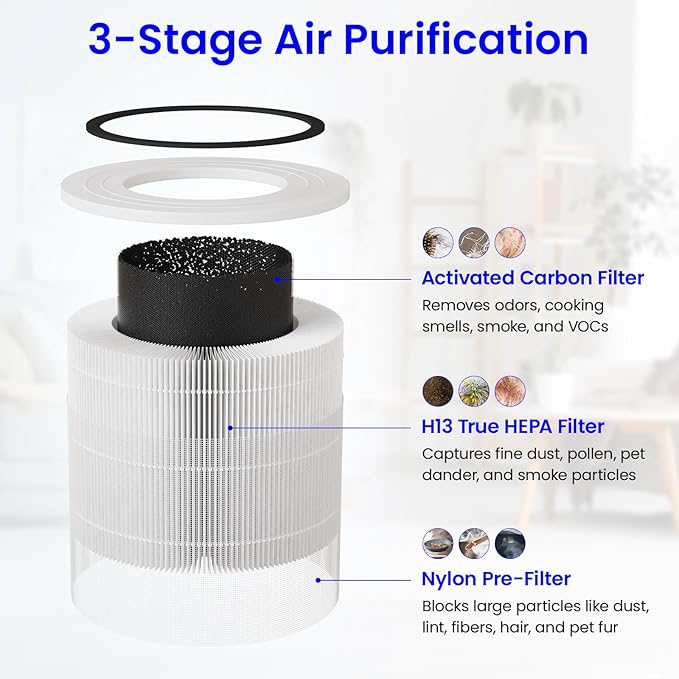 3-Stage Air Purification

Activated Carbon Filter
Removes odors, cooking smells, smoke, and VOCs

H13 True HEPA Filter
Captures fine dust, pollen, pet dander, and smoke particles

Nylon Pre-Filter
Blocks large particles like dust, lint, fibers, hair, and pet fur