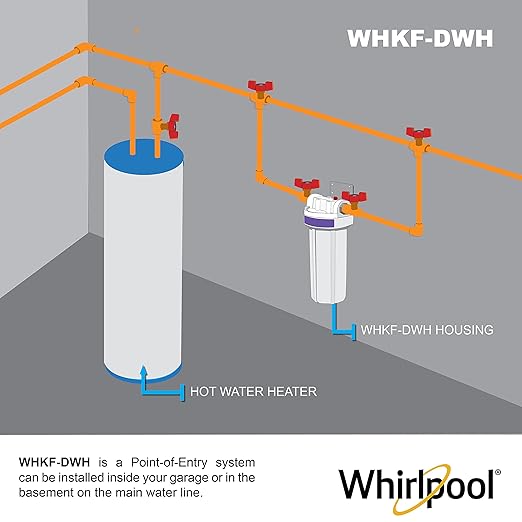 WHKF-DWH

WHKF-DWH HOUSING

HOT WATER HEATER

WHKF-DWH is a Point-of-Entry system can be installed inside your garage or in the basement on the main water line.

Whirlpool®