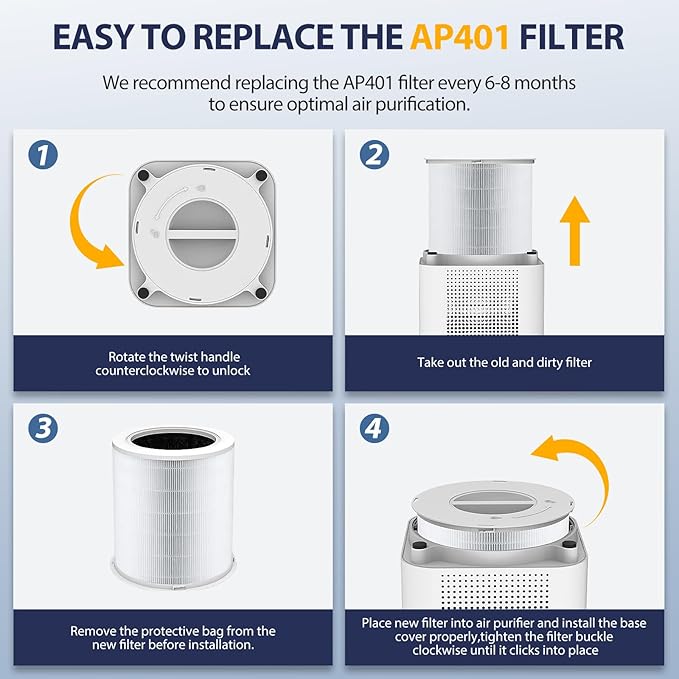 EASY TO REPLACE THE AP401 FILTER

We recommend replacing the AP401 filter every 6-8 months to ensure optimal air purification.

1

Rotate the twist handle counterclockwise to unlock

2

Take out the old and dirty filter

3

Remove the protective bag from the new filter before installation.

4

Place new filter into air purifier and install the base cover properly,tighten the filter buckle clockwise until it clicks into place