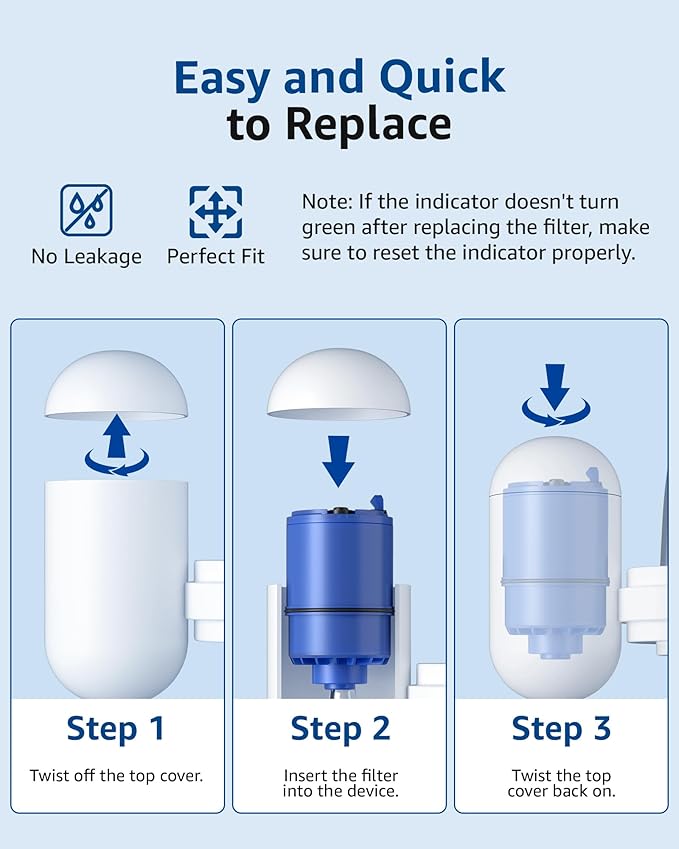 Easy and Quick to Replace

No Leakage

Perfect Fit

Note: If the indicator doesn't turn green after replacing the filter, make sure to reset the indicator properly.

Step 1
Twist off the top cover.

Step 2
Insert the filter into the device.

Step 3
Twist the top cover back on.