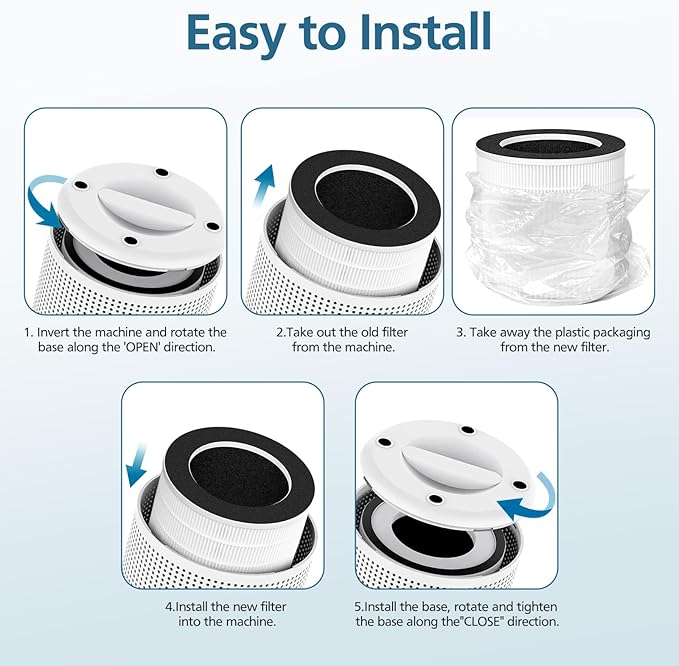 Easy to Install

1. Invert the machine and rotate the base along the 'OPEN' direction.

2.Take out the old filter from the machine.

3. Take away the plastic packaging from the new filter.

4.Install the new filter into the machine.

5.Install the base, rotate and tighten the base along the"CLOSE" direction.