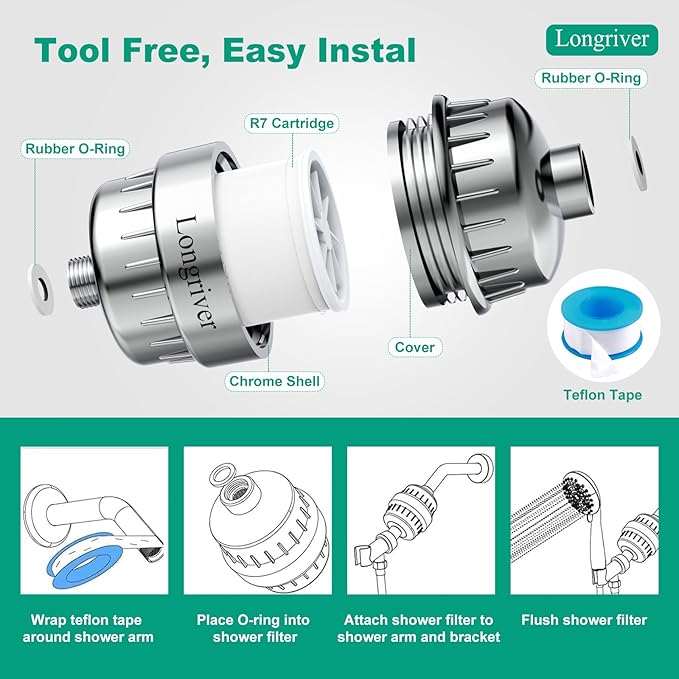 Tool Free, Easy Instal

Longriver

Rubber O-Ring

R7 Cartridge

Rubber O-Ring

Longriver

Cover

Chrome Shell

Teflon Tape

Wrap teflon tape around shower arm

Place O-ring into shower filter

Attach shower filter to shower arm and bracket

Flush shower filter