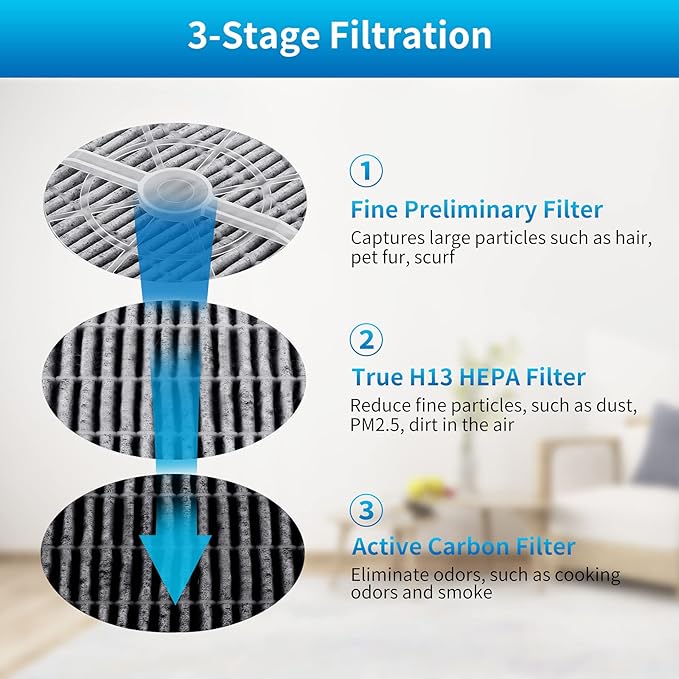 3-Stage Filtration

1

Fine Preliminary Filter

Captures large particles such as hair, pet fur, scurf

2

True H13 HEPA Filter

Reduce fine particles, such as dust, PM2.5, dirt in the air

3

Active Carbon Filter

Eliminate odors, such as cooking odors and smoke