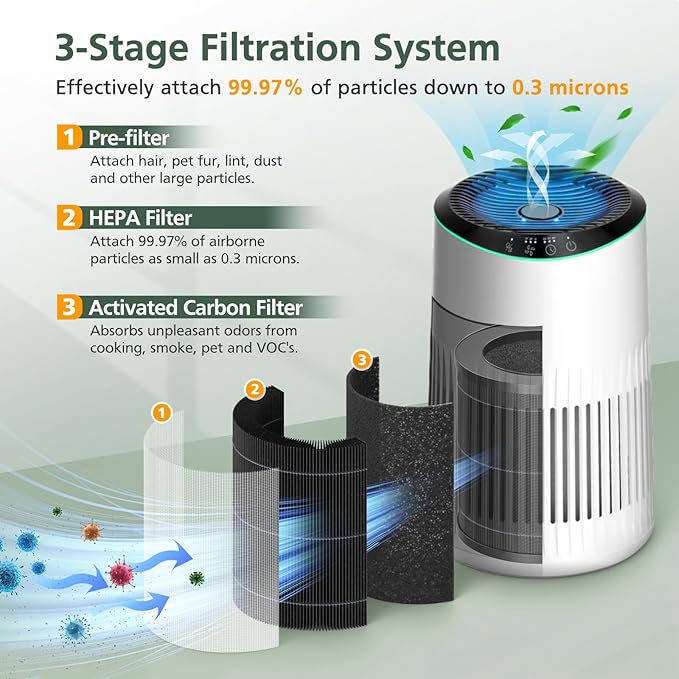 3-Stage Filtration System

Effectively attach 99.97% of particles down to 0.3 microns

1 Pre-filter

Attach hair, pet fur, lint, dust and other large particles.

2 HEPA Filter

Attach 99.97% of airborne particles as small as 0.3 microns.

3 Activated Carbon Filter

Absorbs unpleasant odors from cooking, smoke, pet and VOC's.

1

2

3