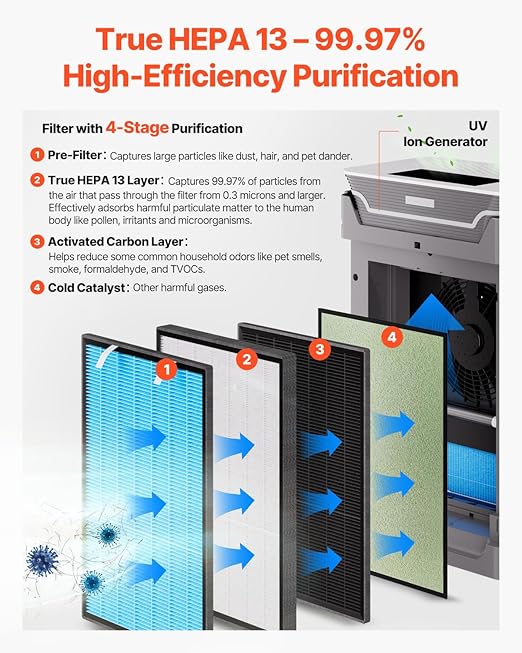 True HEPA 13 – 99.97% High-Efficiency Purification

Filter with 4-Stage Purification

UV Ion Generator

1 Pre-Filter: Captures large particles like dust, hair, and pet dander.

2 True HEPA 13 Layer: Captures 99.97% of particles from the air that pass through the filter from 0.3 microns and larger. Effectively adsorbs harmful particulate matter to the human body like pollen, irritants and microorganisms.

3 Activated Carbon Layer: Helps reduce some common household odors like pet smells, smoke, formaldehyde, and TVOCs.

4 Cold Catalyst: Other harmful gases.

1

2

3

4