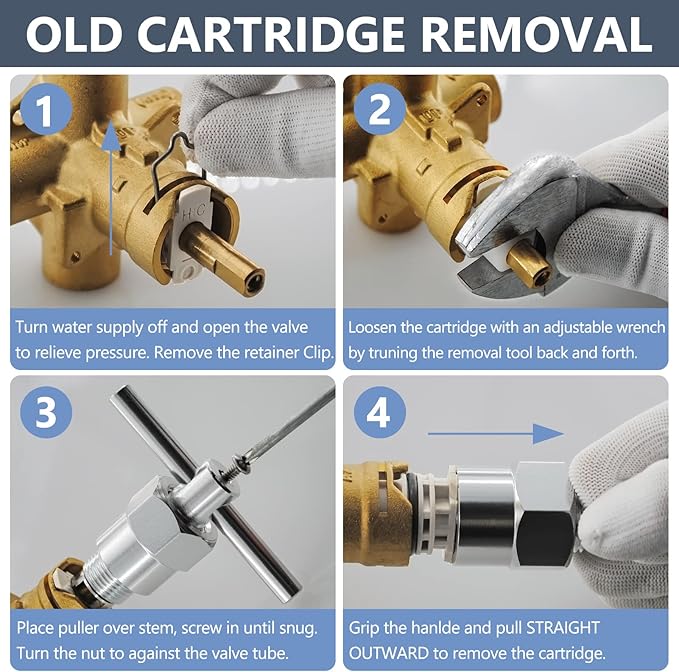 OLD CARTRIDGE REMOVAL

1

H C

Turn water supply off and open the valve to relieve pressure. Remove the retainer Clip.

2

Loosen the cartridge with an adjustable wrench by truning the removal tool back and forth.

3

Place puller over stem, screw in until snug. Turn the nut to against the valve tube.

4

Grip the hanlde and pull STRAIGHT OUTWARD to remove the cartridge.