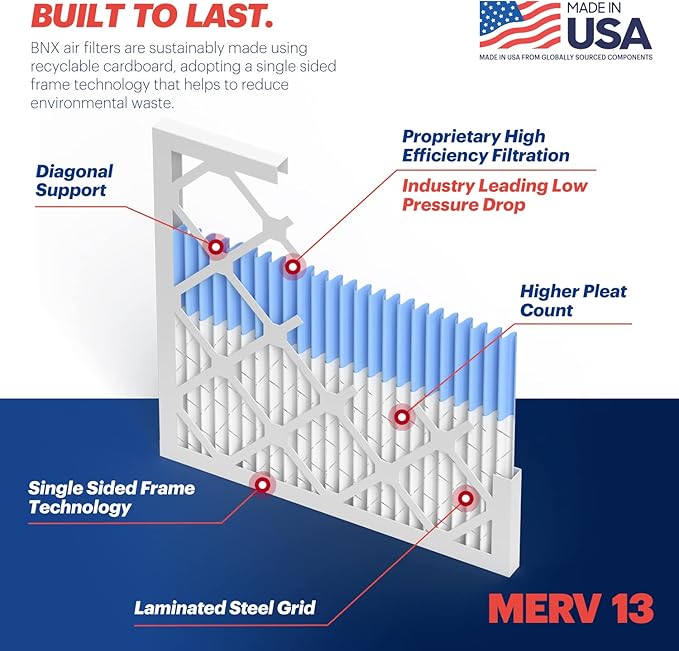 BUILT TO LAST.

BNX air filters are sustainably made using recyclable cardboard, adopting a single sided frame technology that helps to reduce environmental waste.

MADE IN USA

MADE IN USA FROM GLOBALLY SOURCED COMPONENTS

Diagonal Support

Proprietary High Efficiency Filtration

Industry Leading Low Pressure Drop

Higher Pleat Count

Single Sided Frame Technology

Laminated Steel Grid

MERV 13